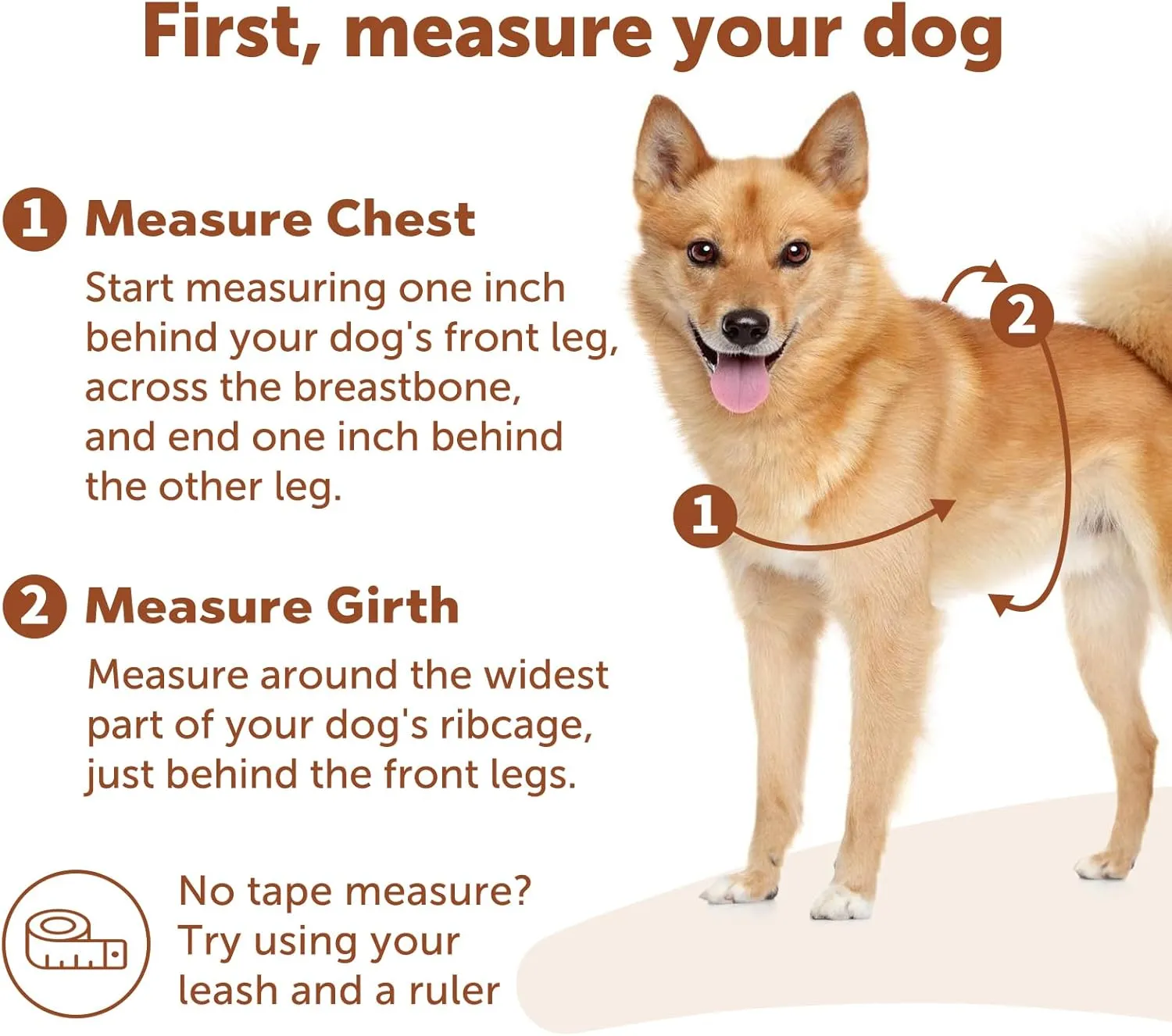 First, measure your dog

1 Measure Chest

Start measuring one inch behind your dog's front leg, across the breastbone, and end one inch behind the other leg.

2 Measure Girth

Measure around the widest part of your dog's ribcage, just behind the front legs.

No tape measure? Try using your leash and a ruler

2

1